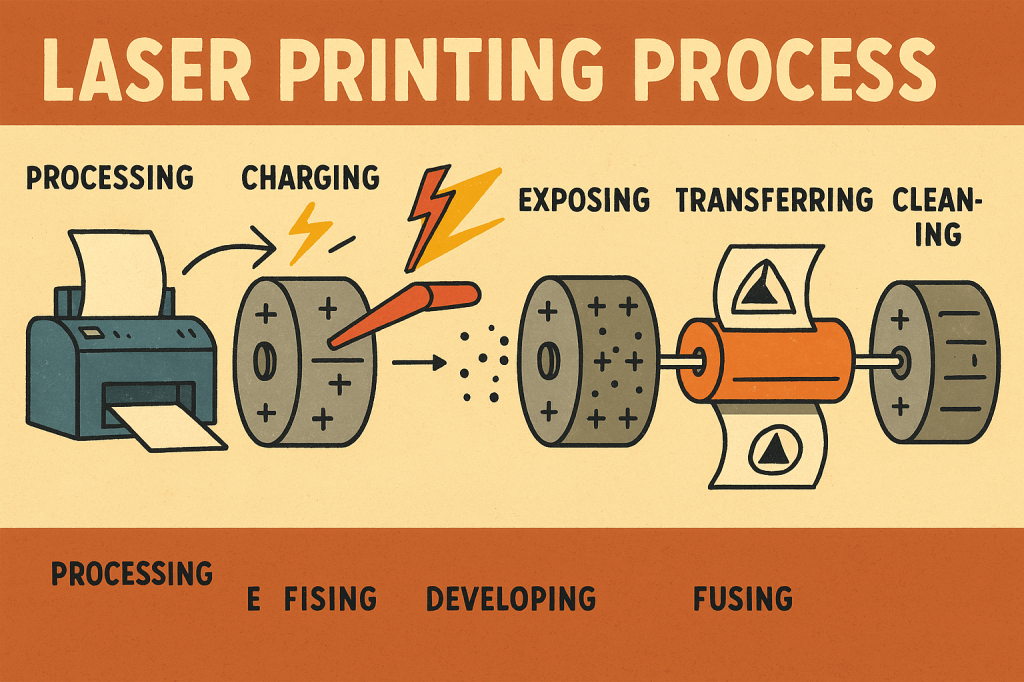 LASER PRINTING PROCESS

PROCESSING CHARGING EXPOSING TRANSFERRING CLEANING

PROCESSING E FISING DEVELOPING FUSING