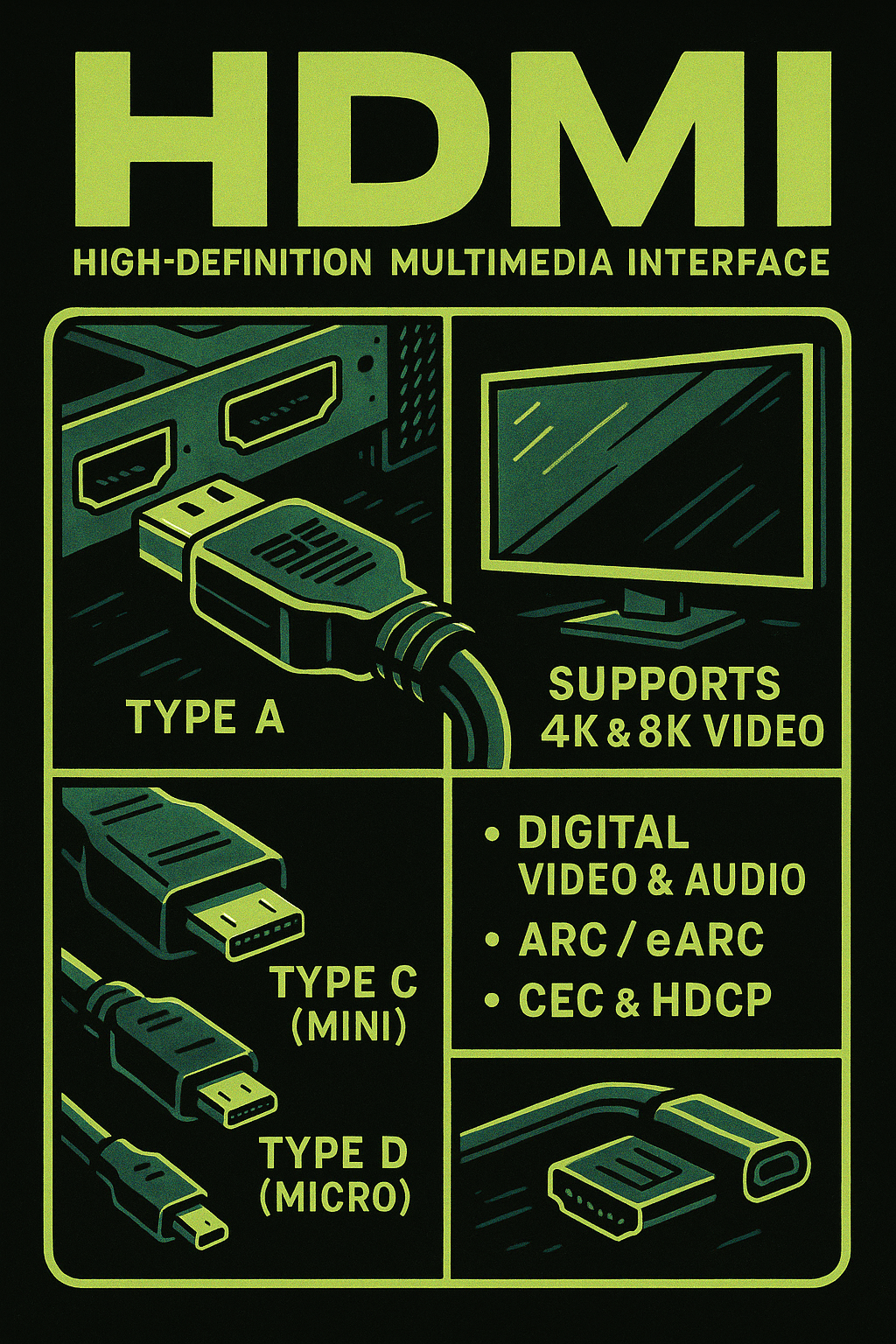 HDMI

HIGH-DEFINITION MULTIMEDIA INTERFACE

TYPE A

SUPPORTS 4K & 8K VIDEO

TYPE C (MINI)

TYPE D (MICRO)

• DIGITAL VIDEO & AUDIO
• ARC / eARC
• CEC & HDCP